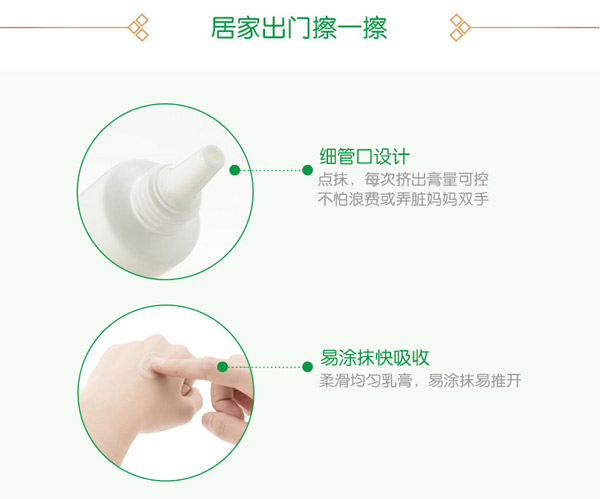 居家出门擦一擦

细管口设计
点抹，每次挤出膏量可控
不怕浪费或弄脏妈妈双手

易涂抹快吸收
柔滑均匀乳膏，易涂抹易推开