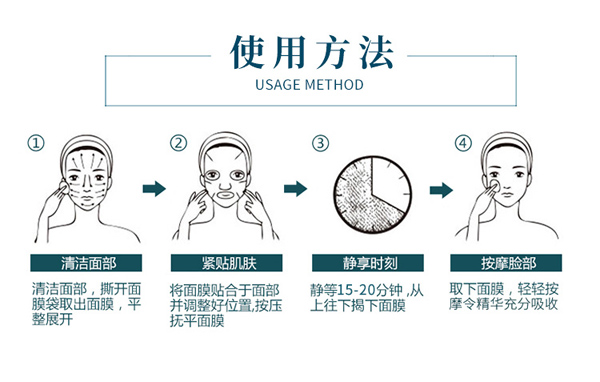 使用方法
USAGE METHOD

①

清洁面部

清洁面部，撕开面膜袋取出面膜，平整展开

②

紧贴肌肤

将面膜贴合于面部并调整好位置,按压抚平面膜

③

静享时刻

静等15-20分钟 ,从上往下揭下面膜

④

按摩脸部

取下面膜，轻轻按摩令精华充分吸收