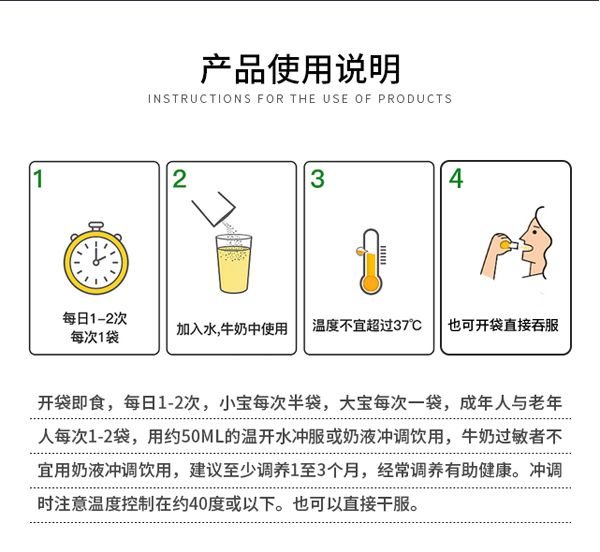 产品使用说明
INSTRUCTIONS FOR THE USE OF PRODUCTS

1
每日1-2次
每次1袋

2
加入水,牛奶中使用

3
温度不宜超过37℃

4
也可开袋直接吞服

开袋即食，每日1-2次，小宝每次半袋，大宝每次一袋，成年人与老年人每次1-2袋，用约50ML的温开水冲服或奶液冲调饮用，牛奶过敏者不宜用奶液冲调饮用，建议至少调养1至3个月，经常调养有助健康。冲调时注意温度控制在约40度或以下。也可以直接干服。