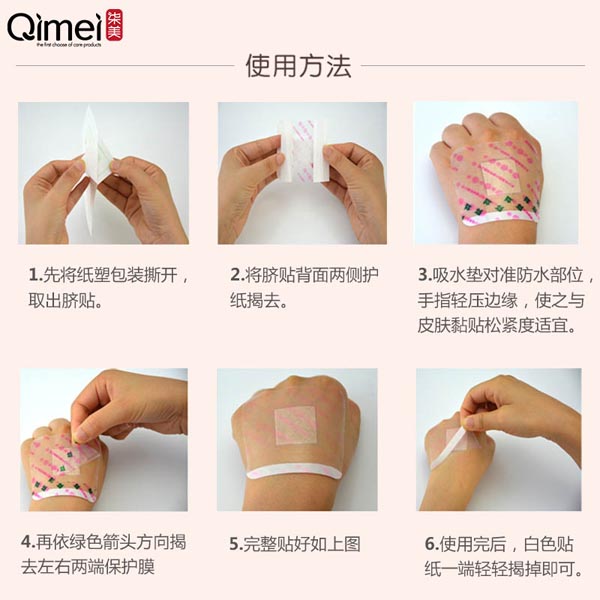 Qimei 柒美
the first choose of care products

使用方法

1.先将纸塑包装撕开，取出脐贴。

2.将脐贴背面两侧护纸揭去。

3.吸水垫对准防水部位，手指轻压边缘，使之与皮肤黏贴松紧度适宜。

4.再依绿色箭头方向揭去左右两端保护膜

5.完整贴好如上图

6.使用完后，白色贴纸一端轻轻揭掉即可。