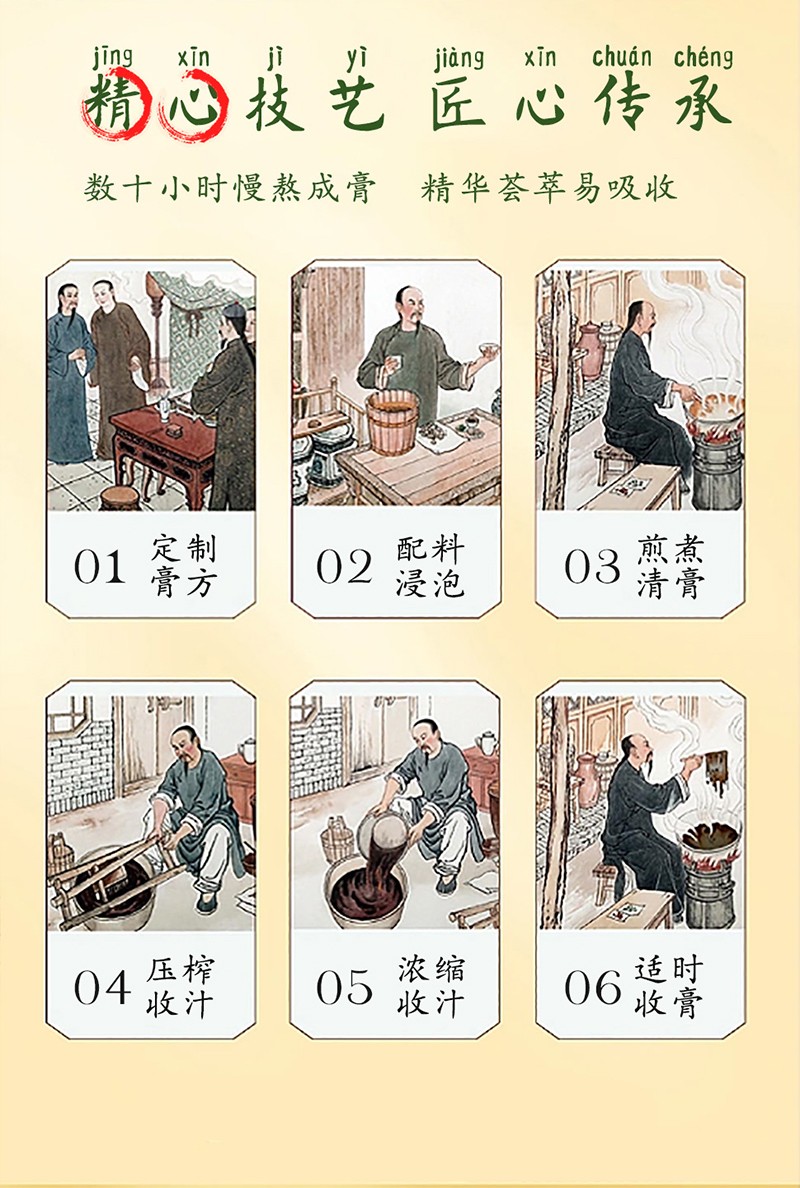 jīng xīn jì yì jiàng xīn chuán chéng
精心技艺 匠心传承

数十小时慢熬成膏 精华荟萃易吸收

01 定制膏方

02 配料浸泡

03 煎煮清膏

04 压榨收汁

05 浓缩收汁

06 适时收膏