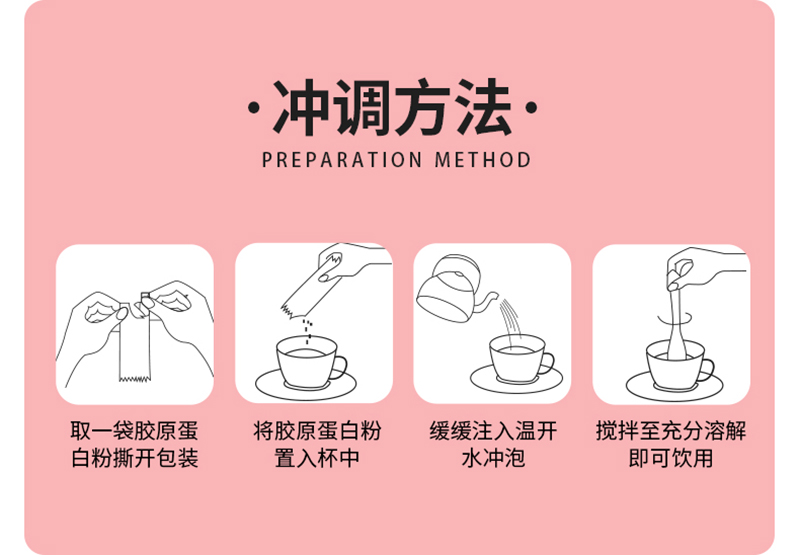 ·冲调方法·
PREPARATION METHOD

取一袋胶原蛋白粉撕开包装

将胶原蛋白粉置入杯中

缓缓注入温开水冲泡

搅拌至充分溶解即可饮用