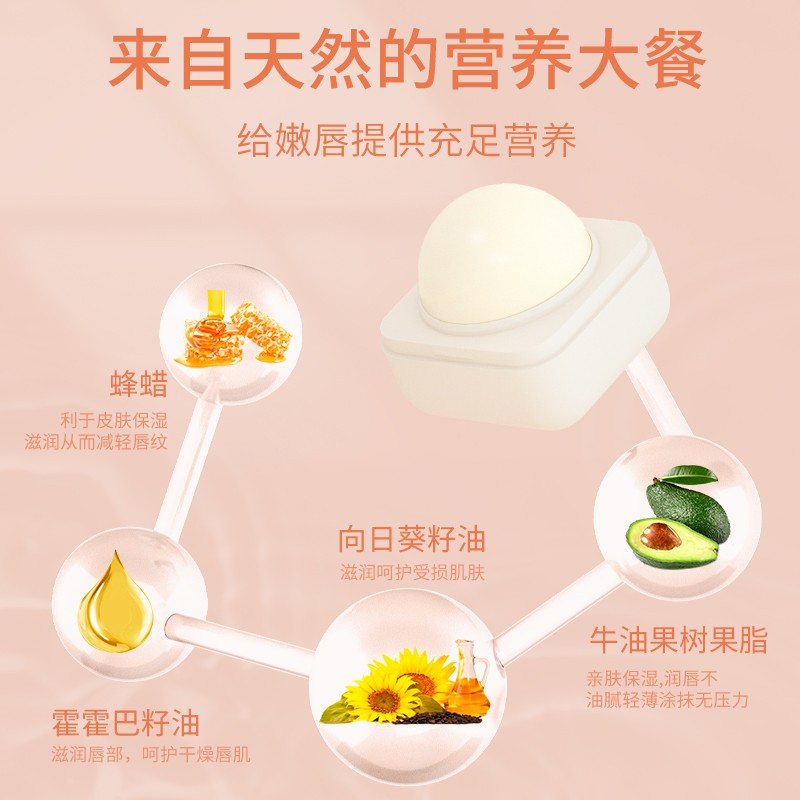 来自天然的营养大餐

给嫩唇提供充足营养

蜂蜡

利于皮肤保湿
滋润从而减轻唇纹

向日葵籽油

滋润呵护受损肌肤

牛油果树果脂

亲肤保湿,润唇不
油腻轻薄涂抹无压力

霍霍巴籽油

滋润唇部，呵护干燥唇肌